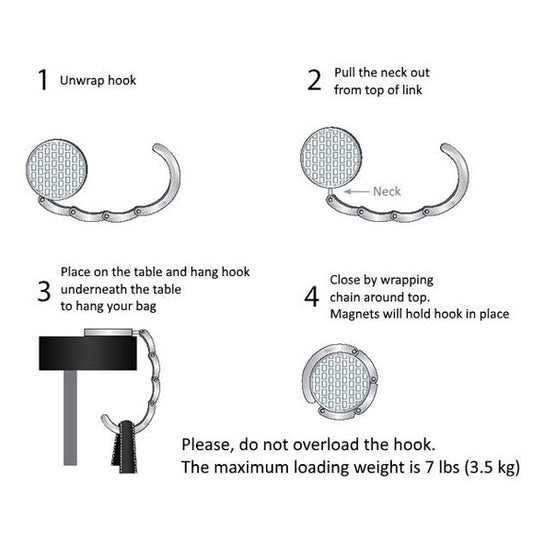 1 Unwrap hook

2 Pull the neck out from top of link

Neck

3 Place on the table and hang hook underneath the table to hang your bag

4 Close by wrapping chain around top. Magnets will hold hook in place

Please, do not overload the hook.
The maximum loading weight is 7 lbs (3.5 kg)